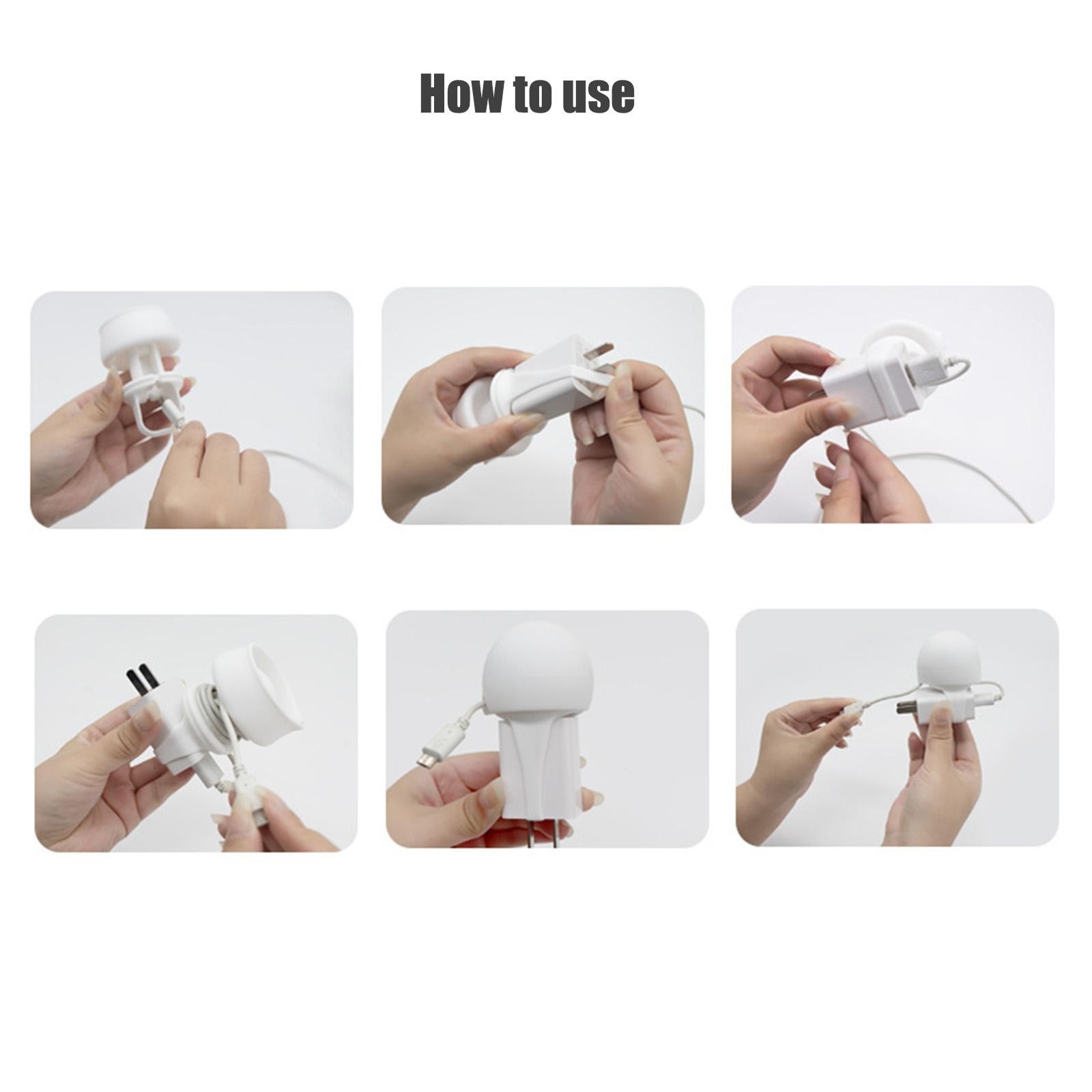 How to use