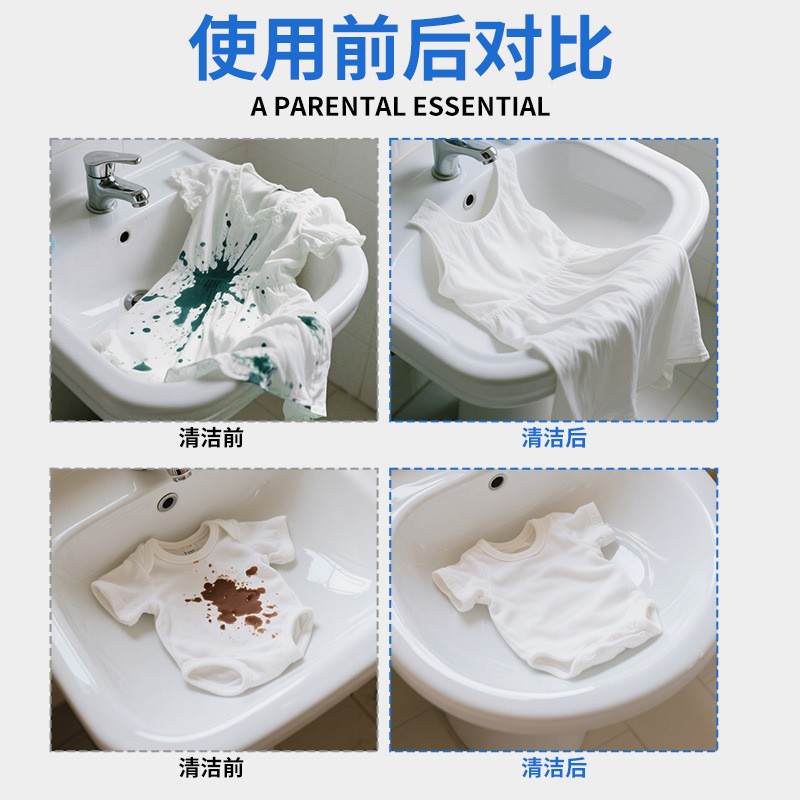 使用前后对比
A PARENTAL ESSENTIAL

清洁前

清洁后

清洁前

清洁后